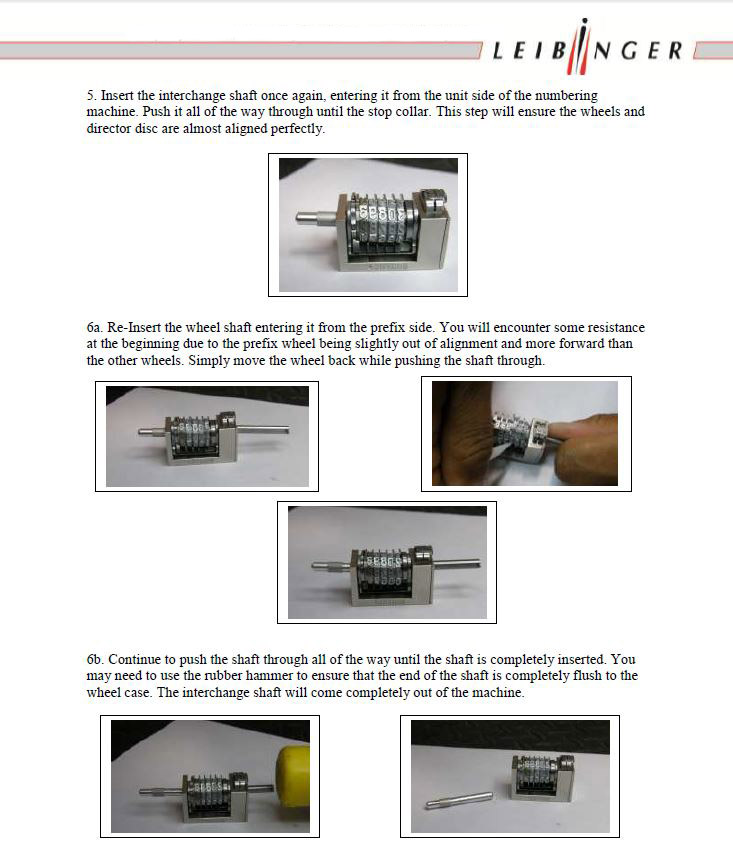 LEIBINGER

5. Insert the interchange shaft once again, entering it from the unit side of the numbering machine. Push it all of the way through until the stop collar. This step will ensure the wheels and director disc are almost aligned perfectly.

6a. Re-Insert the wheel shaft entering it from the prefix side. You will encounter some resistance at the beginning due to the prefix wheel being slightly out of alignment and more forward than the other wheels. Simply move the wheel back while pushing the shaft through.

6b. Continue to push the shaft through all of the way until the shaft is completely inserted. You may need to use the rubber hammer to ensure that the end of the shaft is completely flush to the wheel case. The interchange shaft will come completely out of the machine.