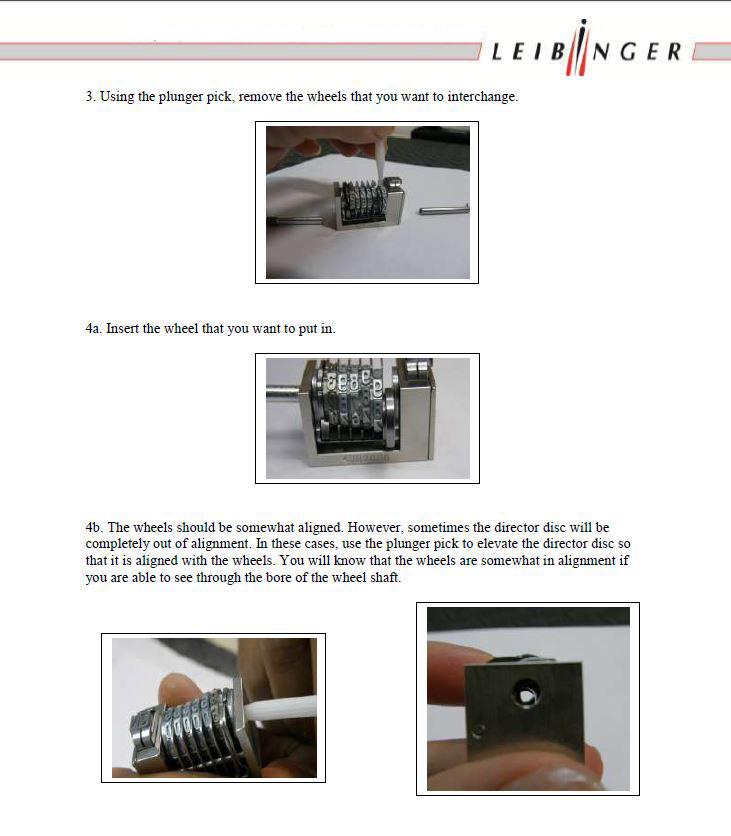 LEIBINGER

3. Using the plunger pick, remove the wheels that you want to interchange.

4a. Insert the wheel that you want to put in.

4b. The wheels should be somewhat aligned. However, sometimes the director disc will be completely out of alignment. In these cases, use the plunger pick to elevate the director disc so that it is aligned with the wheels. You will know that the wheels are somewhat in alignment if you are able to see through the bore of the wheel shaft.