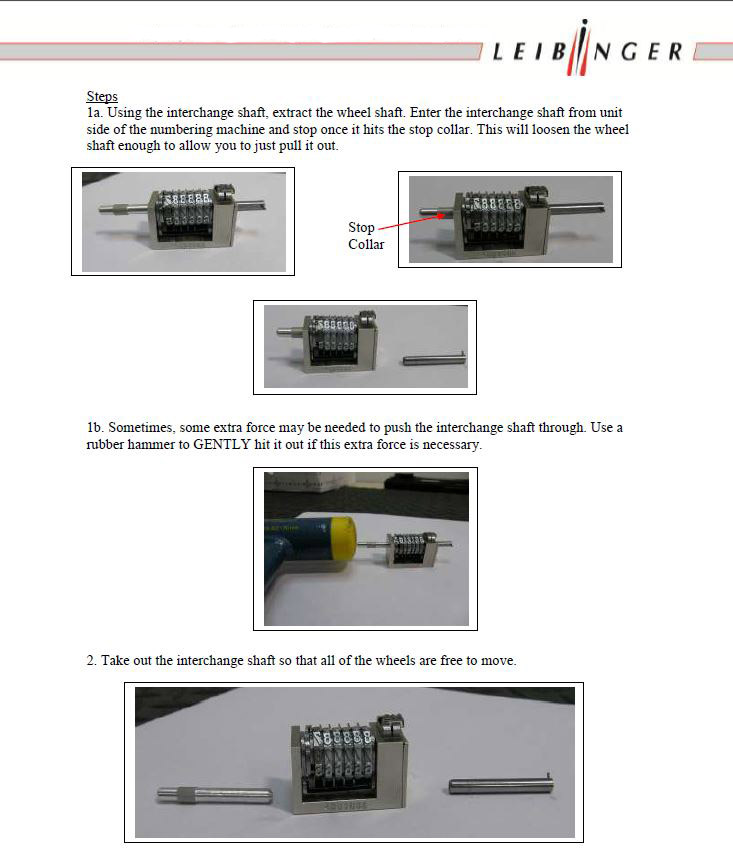 LEIBINGER

Steps
1a. Using the interchange shaft, extract the wheel shaft. Enter the interchange shaft from unit side of the numbering machine and stop once it hits the stop collar. This will loosen the wheel shaft enough to allow you to just pull it out.

Stop Collar

1b. Sometimes, some extra force may be needed to push the interchange shaft through. Use a rubber hammer to GENTLY hit it out if this extra force is necessary.

2. Take out the interchange shaft so that all of the wheels are free to move.